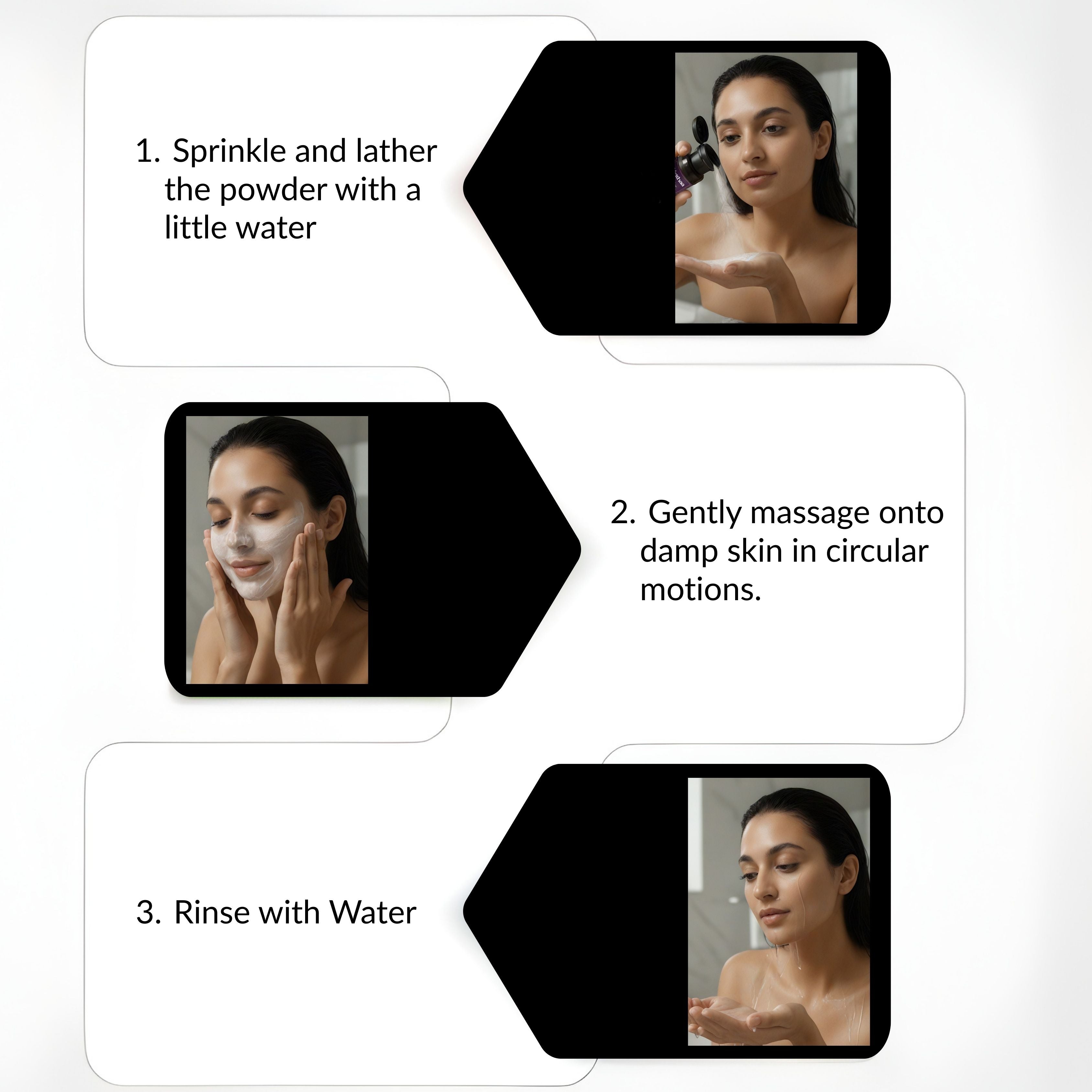 1. Sprinkle and lather the powder with a little water

2. Gently massage onto damp skin in circular motions.

3. Rinse with Water